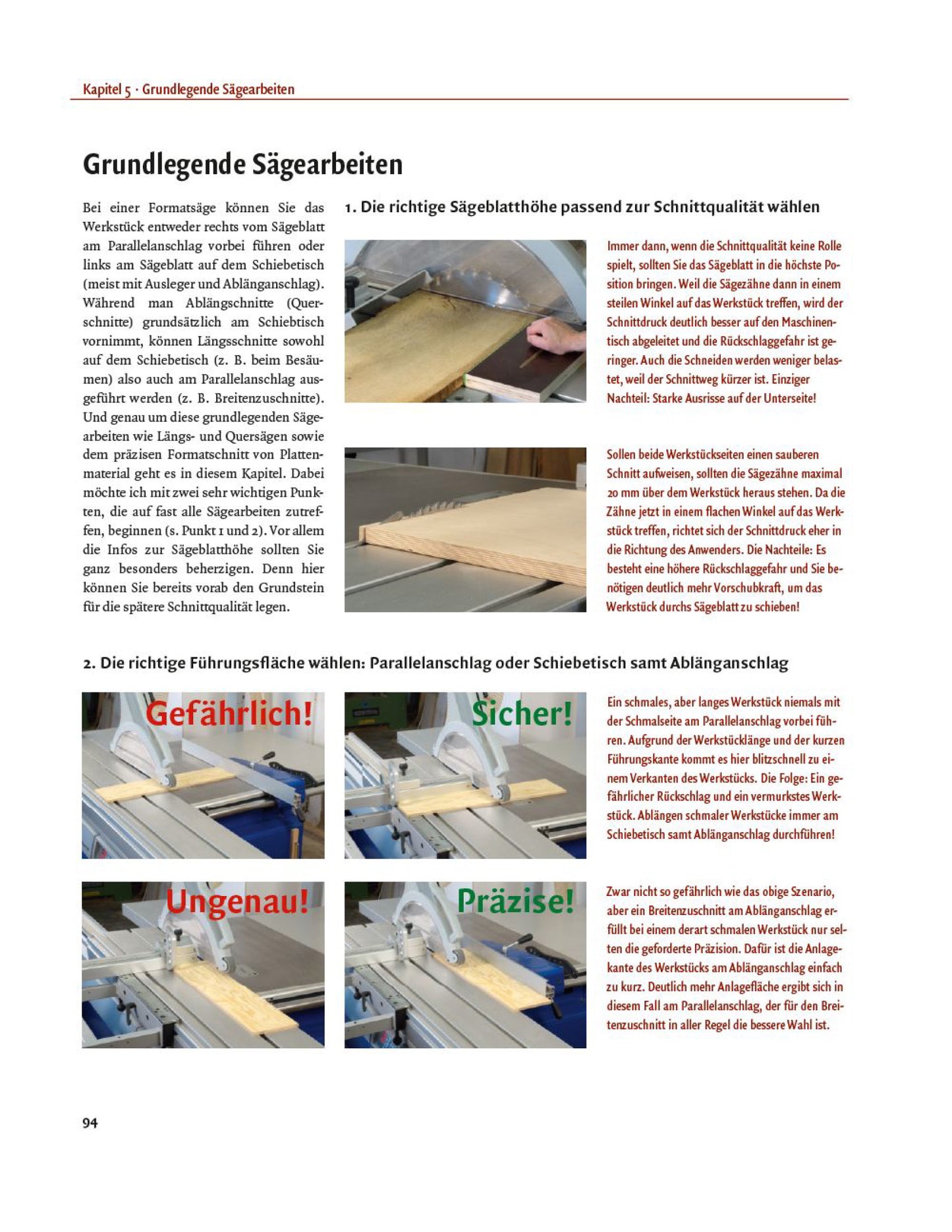 Kapitel 5 · Grundlegende Sägearbeiten

Grundlegende Sägearbeiten

Bei einer Formatsäge können Sie das Werkstück entweder rechts vom Sägeblatt am Parallelanschlag vorbei führen oder links am Sägeblatt auf dem Schiebetisch (meist mit Ausleger und Ablänganschlag). Während man Ablängschnitte (Querschnitte) grundsätzlich am Schiebtisch vornimmt, können Längsschnitte sowohl auf dem Schiebetisch (z. B. beim Besäumen) also auch am Parallelanschlag ausgeführt werden (z. B. Breitenzuschnitte). Und genau um diese grundlegenden Sägearbeiten wie Längs- und Quersägen sowie dem präzisen Formatschnitt von Plattenmaterial geht es in diesem Kapitel. Dabei möchte ich mit zwei sehr wichtigen Punkten, die auf fast alle Sägearbeiten zutreffen, beginnen (s. Punkt 1 und 2). Vor allem die Infos zur Sägeblatthöhe sollten Sie ganz besonders beherzigen. Denn hier können Sie bereits vorab den Grundstein für die spätere Schnittqualität legen.

1. Die richtige Sägeblatthöhe passend zur Schnittqualität wählen

Immer dann, wenn die Schnittqualität keine Rolle spielt, sollten Sie das Sägeblatt in die höchste Position bringen. Weil die Sägezähne dann in einem steilen Winkel auf das Werkstück treffen, wird der Schnittdruck deutlich besser auf den Maschinentisch abgeleitet und die Rückschlaggefahr ist geringer. Auch die Schneiden werden weniger belastet, weil der Schnittweg kürzer ist. Einziger Nachteil: Starke Ausrisse auf der Unterseite!

Sollen beide Werkstückseiten einen sauberen Schnitt aufweisen, sollten die Sägezähne maximal 20 mm über dem Werkstück heraus stehen. Da die Zähne jetzt in einem flachen Winkel auf das Werkstück treffen, richtet sich der Schnittdruck eher in die Richtung des Anwenders. Die Nachteile: Es besteht eine höhere Rückschlaggefahr und Sie benötigen deutlich mehr Vorschubkraft, um das Werkstück durchs Sägeblatt zu schieben!

2. Die richtige Führungsfläche wählen: Parallelanschlag oder Schiebetisch samt Ablänganschlag

Gefährlich!

Sicher!

Ein schmales, aber langes Werkstück niemals mit der Schmalseite am Parallelanschlag vorbei führen. Aufgrund der Werkstücklänge und der kurzen Führungskante kommt es hier blitzschnell zu einem Verkanten des Werkstücks. Die Folge: Ein gefährlicher Rückschlag und ein vermurkstes Werkstück. Ablängen schmaler Werkstücke immer am Schiebetisch samt Ablänganschlag durchführen!

Ungenau!

Präzise!

Zwar nicht so gefährlich wie das obige Szenario, aber ein Breitenzuschnitt am Ablänganschlag erfüllt bei einem derart schmalen Werkstück nur selten die geforderte Präzision. Dafür ist die Anlagekante des Werkstücks am Ablänganschlag einfach zu kurz. Deutlich mehr Anlagefläche ergibt sich in diesem Fall am Parallelanschlag, der für den Breitenzuschnitt in aller Regel die bessere Wahl ist.

94