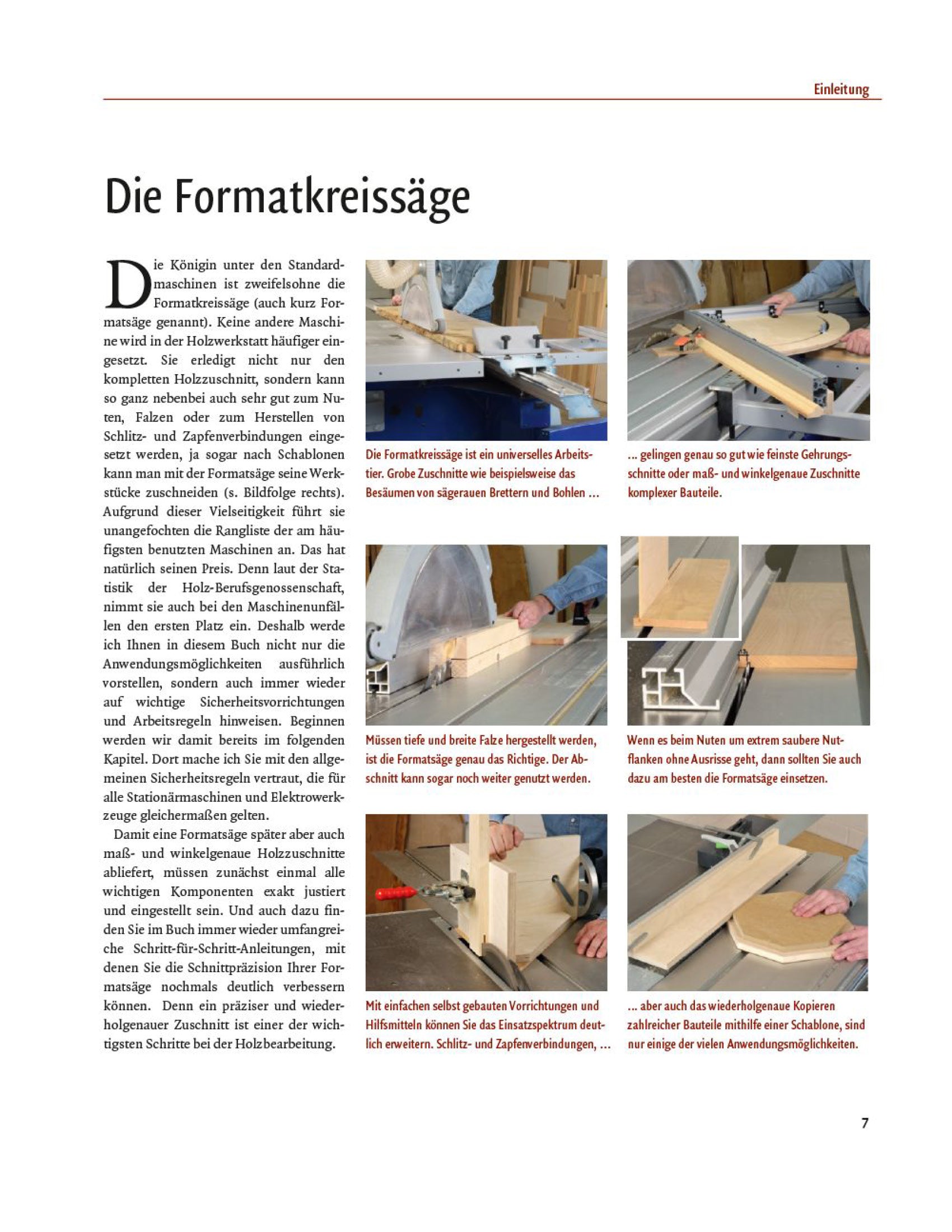 Einleitung

Die Formatkreissäge

Die Königin unter den Standardmaschinen ist zweifelsohne die Formatkreissäge (auch kurz Formatsäge genannt). Keine andere Maschine wird in der Holzwerkstatt häufiger eingesetzt. Sie erledigt nicht nur den kompletten Holzzuschnitt, sondern kann so ganz nebenbei auch sehr gut zum Nuten, Falzen oder zum Herstellen von Schlitz- und Zapfenverbindungen eingesetzt werden, ja sogar nach Schablonen kann man mit der Formatsäge seine Werkstücke zuschneiden (s. Bildfolge rechts). Aufgrund dieser Vielseitigkeit führt sie unangefochten die Rangliste der am häufigsten benutzten Maschinen an. Das hat natürlich seinen Preis. Denn laut der Statistik der Holz-Berufsgenossenschaft, nimmt sie auch bei den Maschinenunfällen den ersten Platz ein. Deshalb werde ich Ihnen in diesem Buch nicht nur die Anwendungsmöglichkeiten ausführlich vorstellen, sondern auch immer wieder auf wichtige Sicherheitsvorrichtungen und Arbeitsregeln hinweisen. Beginnen werden wir damit bereits im folgenden Kapitel. Dort mache ich Sie mit den allgemeinen Sicherheitsregeln vertraut, die für alle Stationärmaschinen und Elektrowerkzeuge gleichermaßen gelten.

Damit eine Formatsäge später aber auch maß- und winkelgenaue Holzzuschnitte abliefert, müssen zunächst einmal alle wichtigen Komponenten exakt justiert und eingestellt sein. Und auch dazu finden Sie im Buch immer wieder umfangreiche Schritt-für-Schritt-Anleitungen, mit denen Sie die Schnittpräzision Ihrer Formatsäge nochmals deutlich verbessern können. Denn ein präziser und wiederholgenauer Zuschnitt ist einer der wichtigsten Schritte bei der Holzbearbeitung.

Die Formatkreissäge ist ein universelles Arbeitstier. Grobe Zuschnitte wie beispielsweise das Besäumen von sägerauen Brettern und Bohlen ...

... gelingen genau so gut wie feinste Gehrungsschnitte oder maß- und winkelgenaue Zuschnitte komplexer Bauteile.

Müssen tiefe und breite Falze hergestellt werden, ist die Formatsäge genau das Richtige. Der Abschnitt kann sogar noch weiter genutzt werden.

Wenn es beim Nuten um extrem saubere Nutflanken ohne Ausrisse geht, dann sollten Sie auch dazu am besten die Formatsäge einsetzen.

Mit einfachen selbst gebauten Vorrichtungen und Hilfsmitteln können Sie das Einsatzspektrum deutlich erweitern. Schlitz- und Zapfenverbindungen, ...

... aber auch das wiederholgenaue Kopieren zahlreicher Bauteile mithilfe einer Schablone, sind nur einige der vielen Anwendungsmöglichkeiten.

7