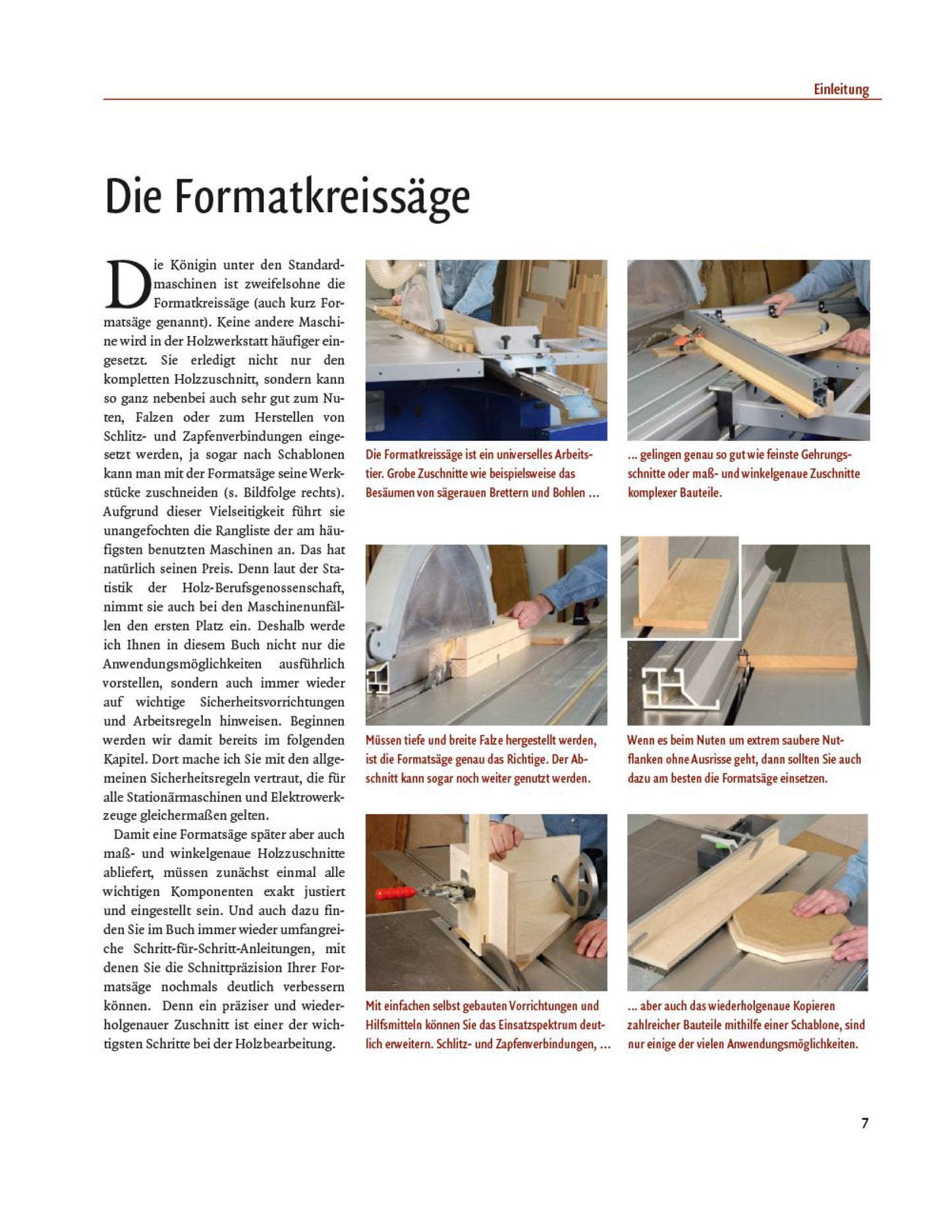 Einleitung

Die Formatkreissäge

Die Königin unter den Standardmaschinen ist zweifelsohne die Formatkreissäge (auch kurz Formatsäge genannt). Keine andere Maschine wird in der Holzwerkstatt häufiger eingesetzt. Sie erledigt nicht nur den kompletten Holzzuschnitt, sondern kann so ganz nebenbei auch sehr gut zum Nuten, Falzen oder zum Herstellen von Schlitz- und Zapfenverbindungen eingesetzt werden, ja sogar nach Schablonen kann man mit der Formatsäge seine Werkstücke zuschneiden (s. Bildfolge rechts). Aufgrund dieser Vielseitigkeit führt sie unangefochten die Rangliste der am häufigsten benutzten Maschinen an. Das hat natürlich seinen Preis. Denn laut der Statistik der Holz-Berufsgenossenschaft, nimmt sie auch bei den Maschinenunfällen den ersten Platz ein. Deshalb werde ich Ihnen in diesem Buch nicht nur die Anwendungsmöglichkeiten ausführlich vorstellen, sondern auch immer wieder auf wichtige Sicherheitsvorrichtungen und Arbeitsregeln hinweisen. Beginnen werden wir damit bereits im folgenden Kapitel. Dort mache ich Sie mit den allgemeinen Sicherheitsregeln vertraut, die für alle Stationärmaschinen und Elektrowerkzeuge gleichermaßen gelten.

Damit eine Formatsäge später aber auch maß- und winkelgenaue Holzzuschnitte abliefert, müssen zunächst einmal alle wichtigen Komponenten exakt justiert und eingestellt sein. Und auch dazu finden Sie im Buch immer wieder umfangreiche Schritt-für-Schritt-Anleitungen, mit denen Sie die Schnittpräzision Ihrer Formatsäge nochmals deutlich verbessern können. Denn ein präziser und wiederholgenauer Zuschnitt ist einer der wichtigsten Schritte bei der Holzbearbeitung.

Die Formatkreissäge ist ein universelles Arbeitstier. Grobe Zuschnitte wie beispielsweise das Besäumen von sägerauen Brettern und Bohlen …

… gelingen genau so gut wie feinste Gehrungsschnitte oder maß- und winkelgenaue Zuschnitte komplexer Bauteile.

Müssen tiefe und breite Falze hergestellt werden, ist die Formatsäge genau das Richtige. Der Abschnitt kann sogar noch weiter genutzt werden.

Wenn es beim Nuten um extrem saubere Nutflanken ohne Ausrisse geht, dann sollten Sie auch dazu am besten die Formatsäge einsetzen.

Mit einfachen selbst gebauten Vorrichtungen und Hilfsmitteln können Sie das Einsatzspektrum deutlich erweitern. Schlitz- und Zapfenverbindungen, …

… aber auch das wiederholgenaue Kopieren zahlreicher Bauteile mithilfe einer Schablone, sind nur einige der vielen Anwendungsmöglichkeiten.

7