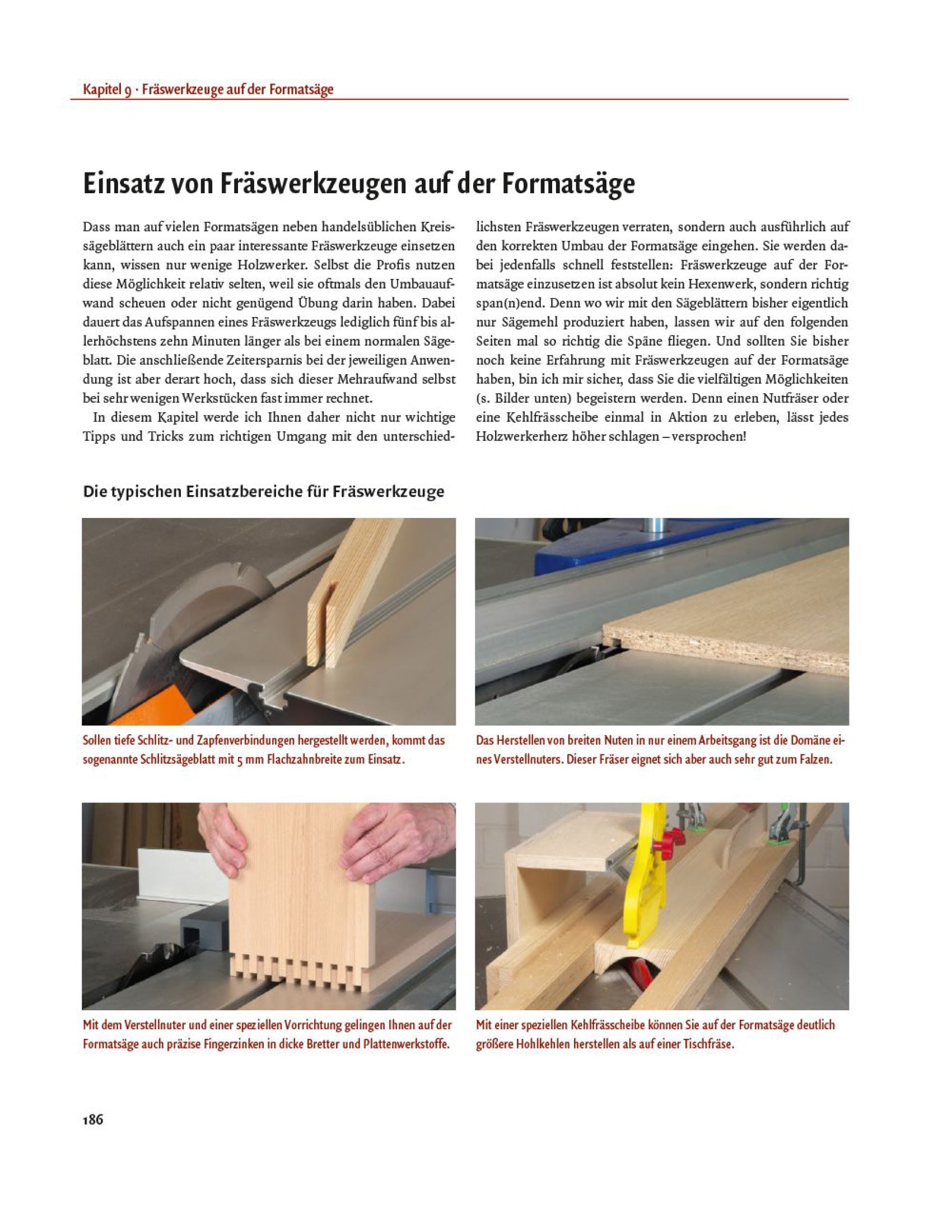 Kapitel 9 · Fräswerkzeuge auf der Formatsäge

Einsatz von Fräswerkzeugen auf der Formatsäge

Dass man auf vielen Formatsägen neben handelsüblichen Kreissägeblättern auch ein paar interessante Fräswerkzeuge einsetzen kann, wissen nur wenige Holzwerker. Selbst die Profis nutzen diese Möglichkeit relativ selten, weil sie oftmals den Umbauaufwand scheuen oder nicht genügend Übung darin haben. Dabei dauert das Aufspannen eines Fräswerkzeugs lediglich fünf bis allerhöchstens zehn Minuten länger als bei einem normalen Sägeblatt. Die anschließende Zeitersparnis bei der jeweiligen Anwendung ist aber derart hoch, dass sich dieser Mehraufwand selbst bei sehr wenigen Werkstücken fast immer rechnet.

In diesem Kapitel werde ich Ihnen daher nicht nur wichtige Tipps und Tricks zum richtigen Umgang mit den unterschiedlichsten Fräswerkzeugen verraten, sondern auch ausführlich auf den korrekten Umbau der Formatsäge eingehen. Sie werden dabei jedenfalls schnell feststellen: Fräswerkzeuge auf der Formatsäge einzusetzen ist absolut kein Hexenwerk, sondern richtig span(n)end. Denn wo wir mit den Sägeblättern bisher eigentlich nur Sägemehl produziert haben, lassen wir auf den folgenden Seiten mal so richtig die Späne fliegen. Und sollten Sie bisher noch keine Erfahrung mit Fräswerkzeugen auf der Formatsäge haben, bin ich mir sicher, dass Sie die vielfältigen Möglichkeiten (s. Bilder unten) begeistern werden. Denn einen Nutfräser oder eine Kehlfrässcheibe einmal in Aktion zu erleben, lässt jedes Holzwerkerherz höher schlagen – versprochen!

Die typischen Einsatzbereiche für Fräswerkzeuge

Sollen tiefe Schlitz- und Zapfenverbindungen hergestellt werden, kommt das sogenannte Schlitzsägeblatt mit 5 mm Flachzahnbreite zum Einsatz.

Das Herstellen von breiten Nuten in nur einem Arbeitsgang ist die Domäne eines Verstellnuters. Dieser Fräser eignet sich aber auch sehr gut zum Falzen.

Mit dem Verstellnuter und einer speziellen Vorrichtung gelingen Ihnen auf der Formatsäge auch präzise Fingerzinken in dicke Bretter und Plattenwerkstoffe.

Mit einer speziellen Kehlfrässcheibe können Sie auf der Formatsäge deutlich größere Hohlkehlen herstellen als auf einer Tischfräse.

186