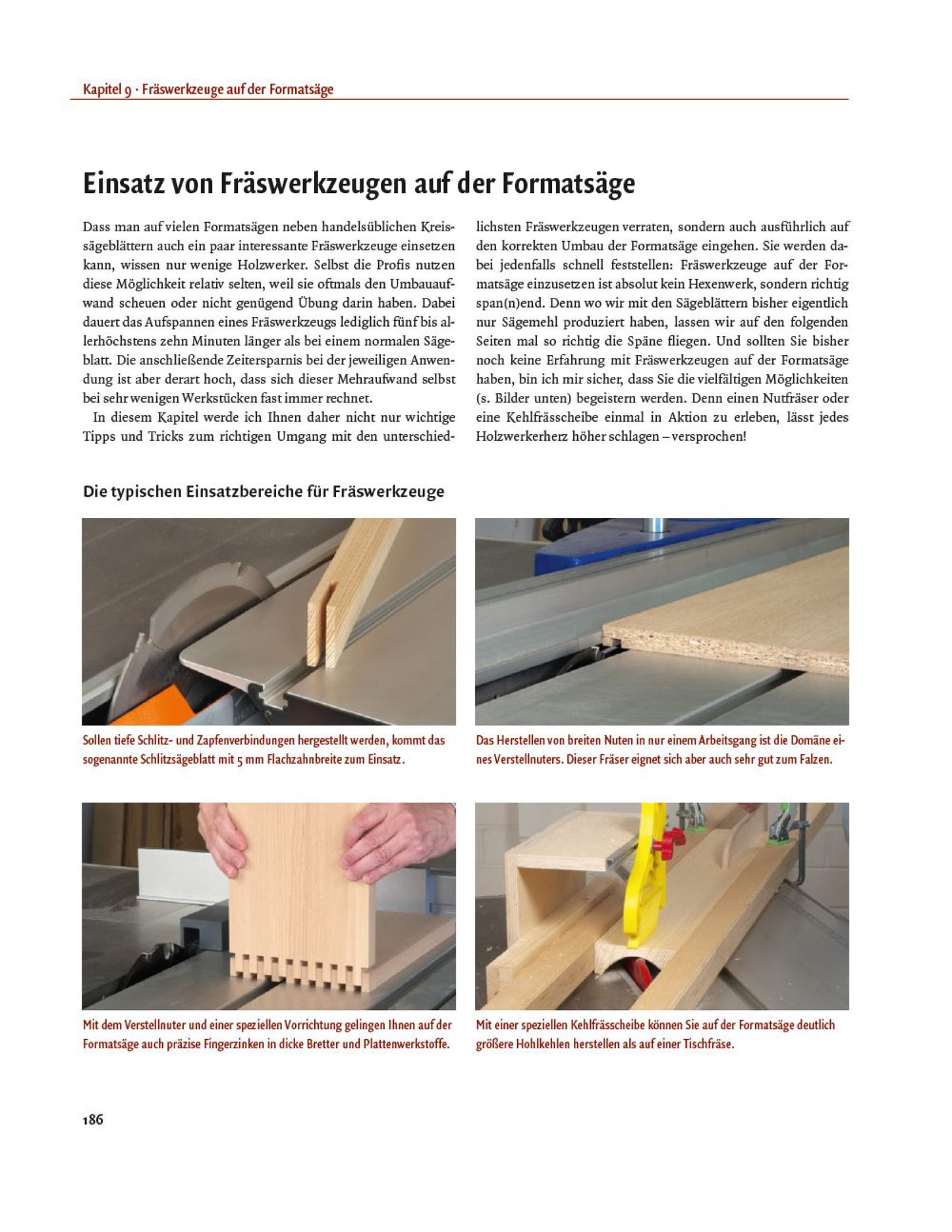 Kapitel 9 · Fräswerkzeuge auf der Formatsäge

Einsatz von Fräswerkzeugen auf der Formatsäge

Dass man auf vielen Formatsägen neben handelsüblichen Kreissägeblättern auch ein paar interessante Fräswerkzeuge einsetzen kann, wissen nur wenige Holzwerker. Selbst die Profis nutzen diese Möglichkeit relativ selten, weil sie oftmals den Umbauaufwand scheuen oder nicht genügend Übung darin haben. Dabei dauert das Aufspannen eines Fräswerkzeugs lediglich fünf bis allerhöchstens zehn Minuten länger als bei einem normalen Sägeblatt. Die anschließende Zeitersparnis bei der jeweiligen Anwendung ist aber derart hoch, dass sich dieser Mehraufwand selbst bei sehr wenigen Werkstücken fast immer rechnet.

In diesem Kapitel werde ich Ihnen daher nicht nur wichtige Tipps und Tricks zum richtigen Umgang mit den unterschiedlichsten Fräswerkzeugen verraten, sondern auch ausführlich auf den korrekten Umbau der Formatsäge eingehen. Sie werden dabei jedenfalls schnell feststellen: Fräswerkzeuge auf der Formatsäge einzusetzen ist absolut kein Hexenwerk, sondern richtig span(n)end. Denn wo wir mit den Sägeblättern bisher eigentlich nur Sägemehl produziert haben, lassen wir auf den folgenden Seiten mal so richtig die Späne fliegen. Und sollten Sie bisher noch keine Erfahrung mit Fräswerkzeugen auf der Formatsäge haben, bin ich mir sicher, dass Sie die vielfältigen Möglichkeiten (s. Bilder unten) begeistern werden. Denn einen Nutfräser oder eine Kehlfrässcheibe einmal in Aktion zu erleben, lässt jedes Holzwerkerherz höher schlagen – versprochen!

Die typischen Einsatzbereiche für Fräswerkzeuge

Sollen tiefe Schlitz- und Zapfenverbindungen hergestellt werden, kommt das sogenannte Schlitzsägeblatt mit 5 mm Flachzahnbreite zum Einsatz.

Das Herstellen von breiten Nuten in nur einem Arbeitsgang ist die Domäne eines Verstellnuters. Dieser Fräser eignet sich aber auch sehr gut zum Falzen.

Mit dem Verstellnuter und einer speziellen Vorrichtung gelingen Ihnen auf der Formatsäge auch präzise Fingerzinken in dicke Bretter und Plattenwerkstoffe.

Mit einer speziellen Kehlfrässcheibe können Sie auf der Formatsäge deutlich größere Hohlkehlen herstellen als auf einer Tischfräse.

186