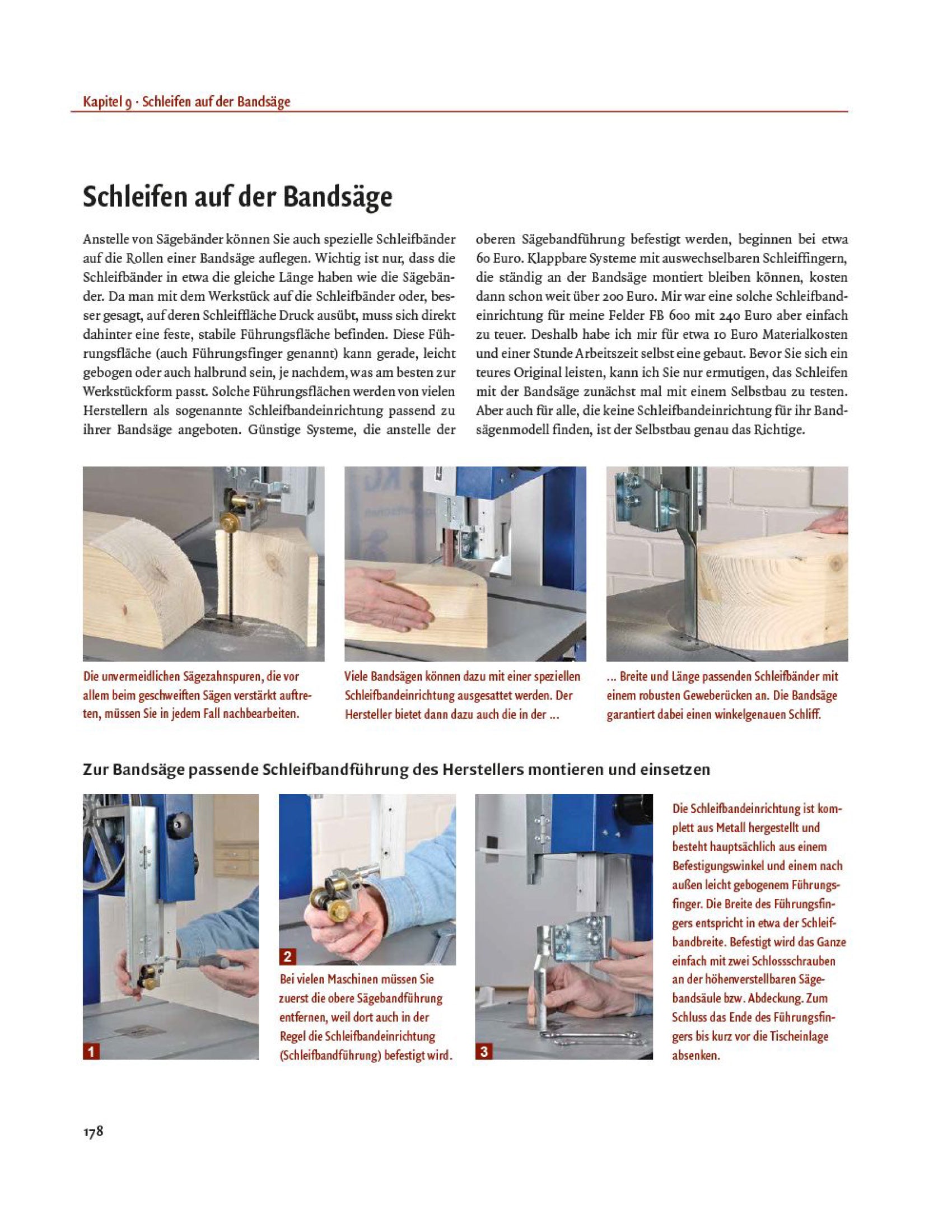 Kapitel 9 · Schleifen auf der Bandsäge

Schleifen auf der Bandsäge

Anstelle von Sägebänder können Sie auch spezielle Schleifbänder auf die Rollen einer Bandsäge auflegen. Wichtig ist nur, dass die Schleifbänder in etwa die gleiche Länge haben wie die Sägebänder. Da man mit dem Werkstück auf die Schleifbänder oder, besser gesagt, auf deren Schleiffläche Druck ausübt, muss sich direkt dahinter eine feste, stabile Führungsfläche befinden. Diese Führungsfläche (auch Führungsfinger genannt) kann gerade, leicht gebogen oder auch halbrund sein, je nachdem, was am besten zur Werkstückform passt. Solche Führungsflächen werden von vielen Herstellern als sogenannte Schleifbandeinrichtung passend zu ihrer Bandsäge angeboten. Günstige Systeme, die anstelle der oberen Sägebandführung befestigt werden, beginnen bei etwa 60 Euro. Klappbare Systeme mit auswechselbaren Schleiffingern, die ständig an der Bandsäge montiert bleiben können, kosten dann schon weit über 200 Euro. Mir war eine solche Schleifbandeinrichtung für meine Felder FB 600 mit 240 Euro aber einfach zu teuer. Deshalb habe ich mir für etwa 10 Euro Materialkosten und einer Stunde Arbeitszeit selbst eine gebaut. Bevor Sie sich ein teures Original leisten, kann ich Sie nur ermutigen, das Schleifen mit der Bandsäge zunächst mal mit einem Selbstbau zu testen. Aber auch für alle, die keine Schleifbandeinrichtung für ihr Bandsägenmodell finden, ist der Selbstbau genau das Richtige.

Die unvermeidlichen Sägezahnspuren, die vor allem beim geschweiften Sägen verstärkt auftreten, müssen Sie in jedem Fall nachbearbeiten.

Viele Bandsägen können dazu mit einer speziellen Schleifbandeinrichtung ausgesattet werden. Der Hersteller bietet dann dazu auch die in der ...

... Breite und Länge passenden Schleifbänder mit einem robusten Geweberücken an. Die Bandsäge garantiert dabei einen winkelgenauen Schliff.

Zur Bandsäge passende Schleifbandführung des Herstellers montieren und einsetzen

1

2

Bei vielen Maschinen müssen Sie zuerst die obere Sägebandführung entfernen, weil dort auch in der Regel die Schleifbandeinrichtung (Schleifbandführung) befestigt wird.

3

Die Schleifbandeinrichtung ist komplett aus Metall hergestellt und besteht hauptsächlich aus einem Befestigungswinkel und einem nach außen leicht gebogenem Führungsfinger. Die Breite des Führungsfingers entspricht in etwa der Schleifbandbreite. Befestigt wird das Ganze einfach mit zwei Schlossschrauben an der höhenverstellbaren Sägebandsäule bzw. Abdeckung. Zum Schluss das Ende des Führungsfingers bis kurz vor die Tischeinlage absenken.

178