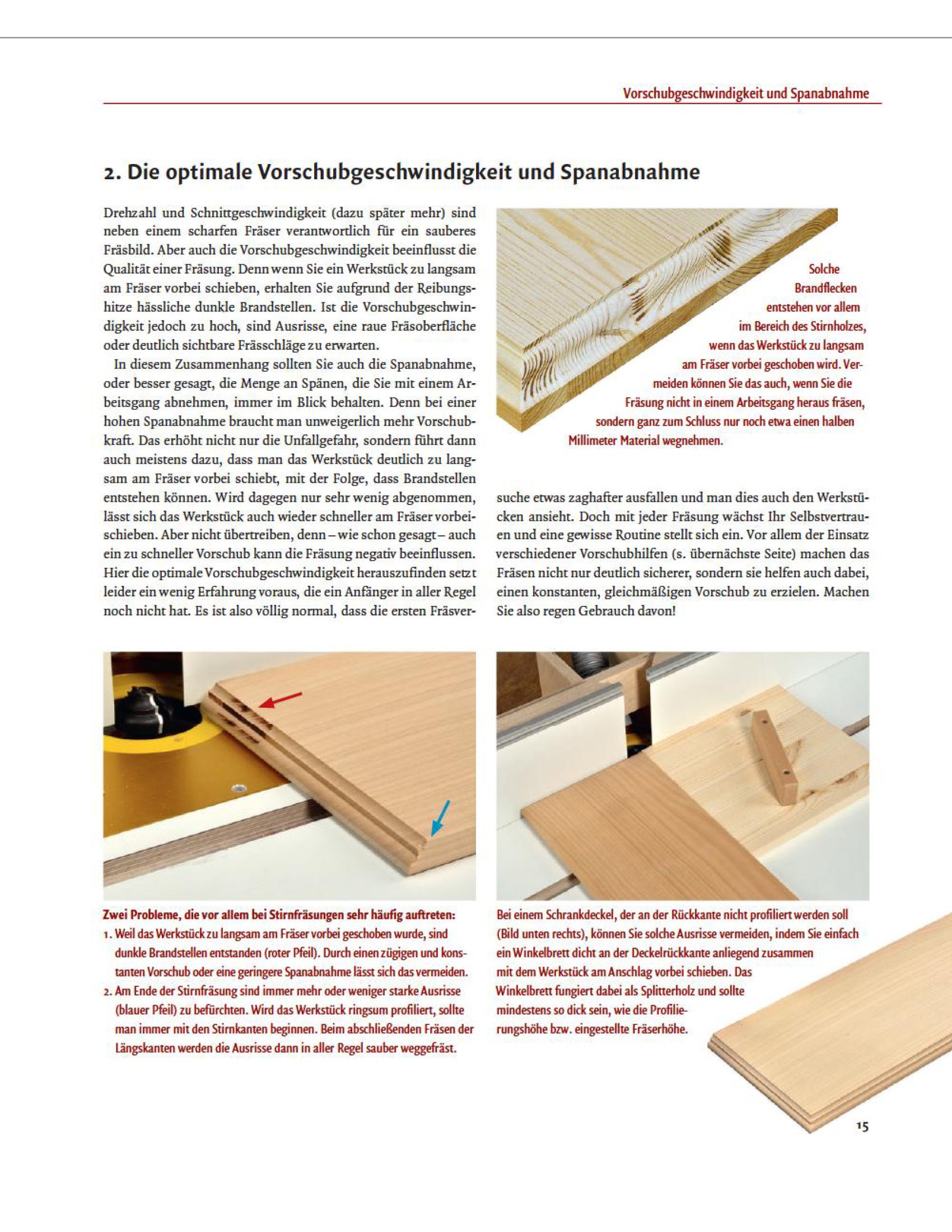 Vorschubgeschwindigkeit und Spanabnahme

2. Die optimale Vorschubgeschwindigkeit und Spanabnahme

Drehzahl und Schnittgeschwindigkeit (dazu später mehr) sind neben einem scharfen Fräser verantwortlich für ein sauberes Fräsbild. Aber auch die Vorschubgeschwindigkeit beeinflusst die Qualität einer Fräsung. Denn wenn Sie ein Werkstück zu langsam am Fräser vorbei schieben, erhalten Sie aufgrund der Reibungshitze hässliche dunkle Brandstellen. Ist die Vorschubgeschwindigkeit jedoch zu hoch, sind Ausrisse, eine raue Fräsoberfläche oder deutlich sichtbare Frässchläge zu erwarten.

In diesem Zusammenhang sollten Sie auch die Spanabnahme, oder besser gesagt, die Menge an Spänen, die Sie mit einem Arbeitsgang abnehmen, immer im Blick behalten. Denn bei einer hohen Spanabnahme braucht man unweigerlich mehr Vorschubkraft. Das erhöht nicht nur die Unfallgefahr, sondern führt dann auch meistens dazu, dass man das Werkstück deutlich zu langsam am Fräser vorbei schiebt, mit der Folge, dass Brandstellen entstehen können. Wird dagegen nur sehr wenig abgenommen, lässt sich das Werkstück auch wieder schneller am Fräser vorbeischieben. Aber nicht übertreiben, denn – wie schon gesagt – auch ein zu schneller Vorschub kann die Fräsung negativ beeinflussen. Hier die optimale Vorschubgeschwindigkeit herauszufinden setzt leider ein wenig Erfahrung voraus, die ein Anfänger in aller Regel noch nicht hat. Es ist also völlig normal, dass die ersten Fräsversuche etwas zaghafter ausfallen und man dies auch den Werkstücken ansieht. Doch mit jeder Fräsung wächst Ihr Selbstvertrauen und eine gewisse Routine stellt sich ein. Vor allem der Einsatz verschiedener Vorschubhilfen (s. übernächste Seite) machen das Fräsen nicht nur deutlich sicherer, sondern sie helfen auch dabei, einen konstanten, gleichmäßigen Vorschub zu erzielen. Machen Sie also regen Gebrauch davon!

Solche Brandflecken entstehen vor allem im Bereich des Stirnholzes, wenn das Werkstück zu langsam am Fräser vorbei geschoben wird. Vermeiden können Sie das auch, wenn Sie die Fräsung nicht in einem Arbeitsgang heraus fräsen, sondern ganz zum Schluss nur noch etwa einen halben Millimeter Material wegnehmen.

Zwei Probleme, die vor allem bei Stirnfräsungen sehr häufig auftreten:
1. Weil das Werkstück zu langsam am Fräser vorbei geschoben wurde, sind dunkle Brandstellen entstanden (roter Pfeil). Durch einen zügigen und konstanten Vorschub oder eine geringere Spanabnahme lässt sich das vermeiden.
2. Am Ende der Stirnfräsung sind immer mehr oder weniger starke Ausrisse (blauer Pfeil) zu befürchten. Wird das Werkstück ringsum profiliert, sollte man immer mit den Stirnkanten beginnen. Beim abschließenden Fräsen der Längskanten werden die Ausrisse dann in aller Regel sauber weggefräst.

Bei einem Schrankdeckel, der an der Rückkante nicht profiliert werden soll (Bild unten rechts), können Sie solche Ausrisse vermeiden, indem Sie einfach ein Winkelbrett dicht an der Deckelrückkante anliegend zusammen mit dem Werkstück am Anschlag vorbei schieben. Das Winkelbrett fungiert dabei als Splitterholz und sollte mindestens so dick sein, wie die Profilierungshöhe bzw. eingestellte Fräserhöhe.

15